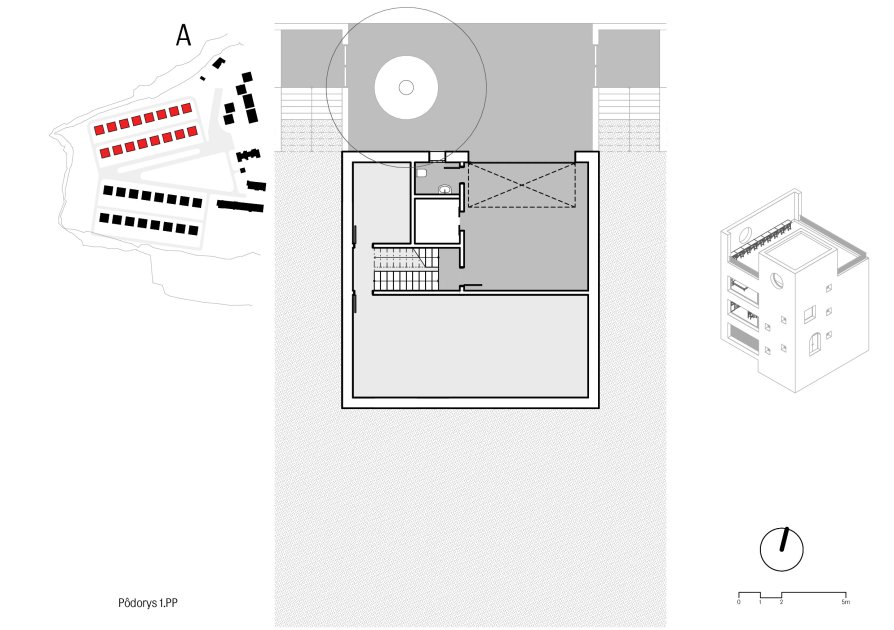 A

Pôdorys 1.PP

0 1 2 5m