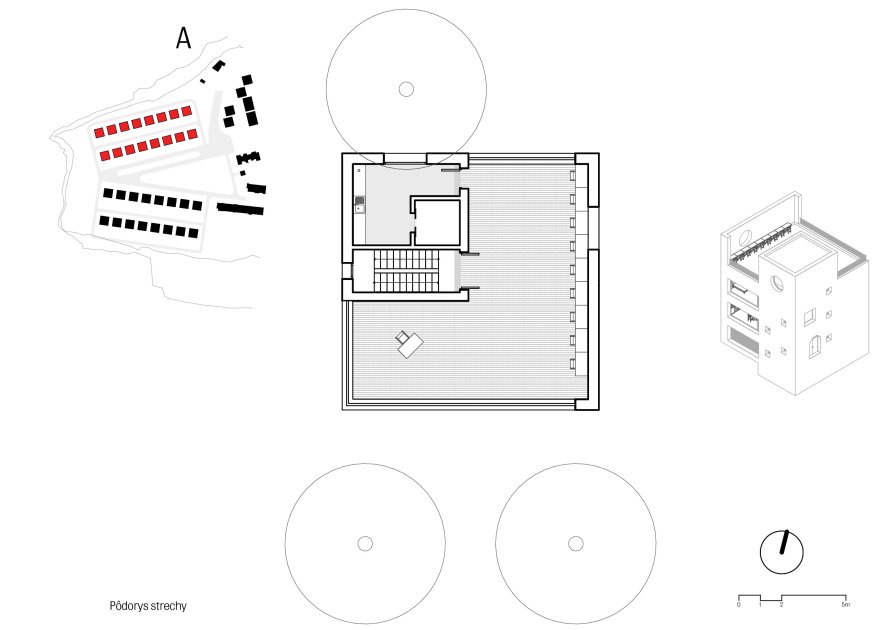 A

Pôdorys strechy

0 1 2 5m