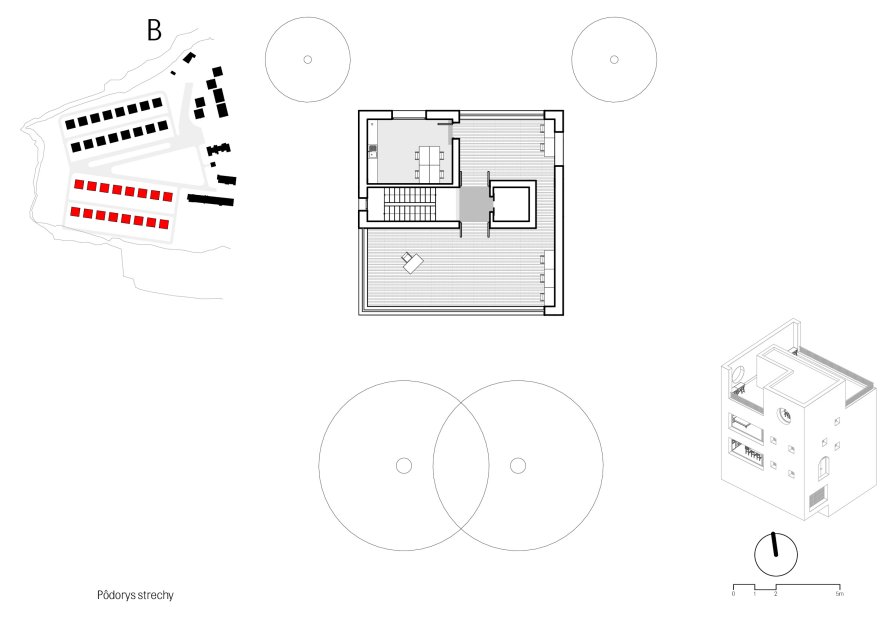 B

Pôdorys strechy

0 1 2 5m