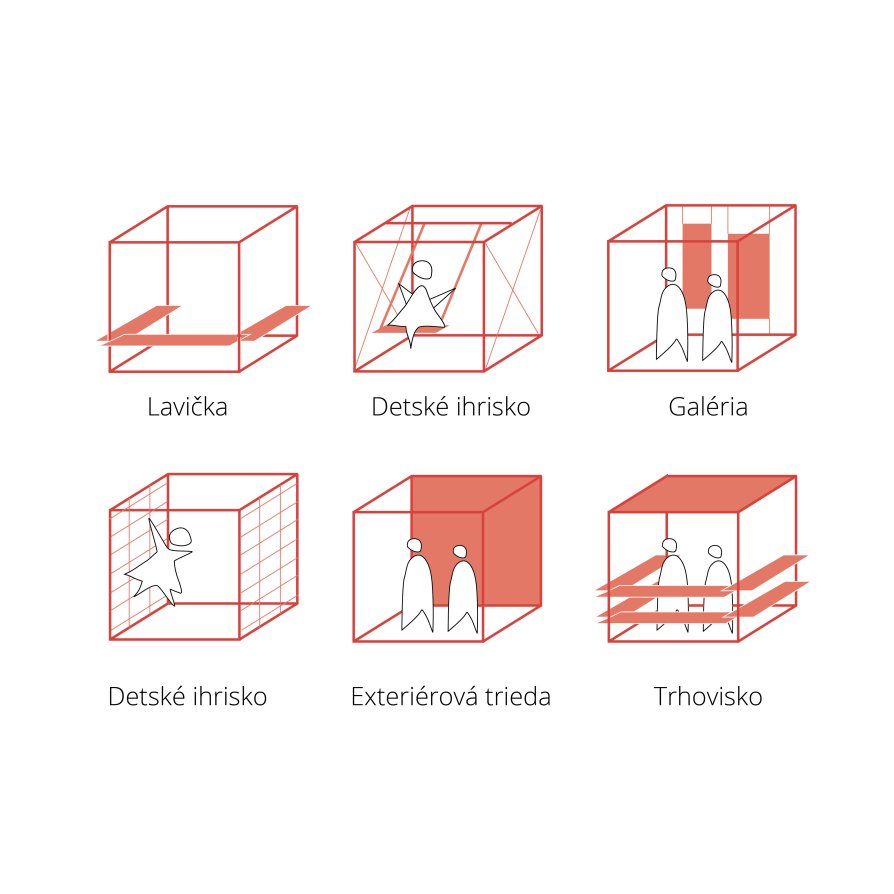 Lavička

Detské ihrisko

Galéria

Detské ihrisko

Exteriérová trieda

Trhovisko