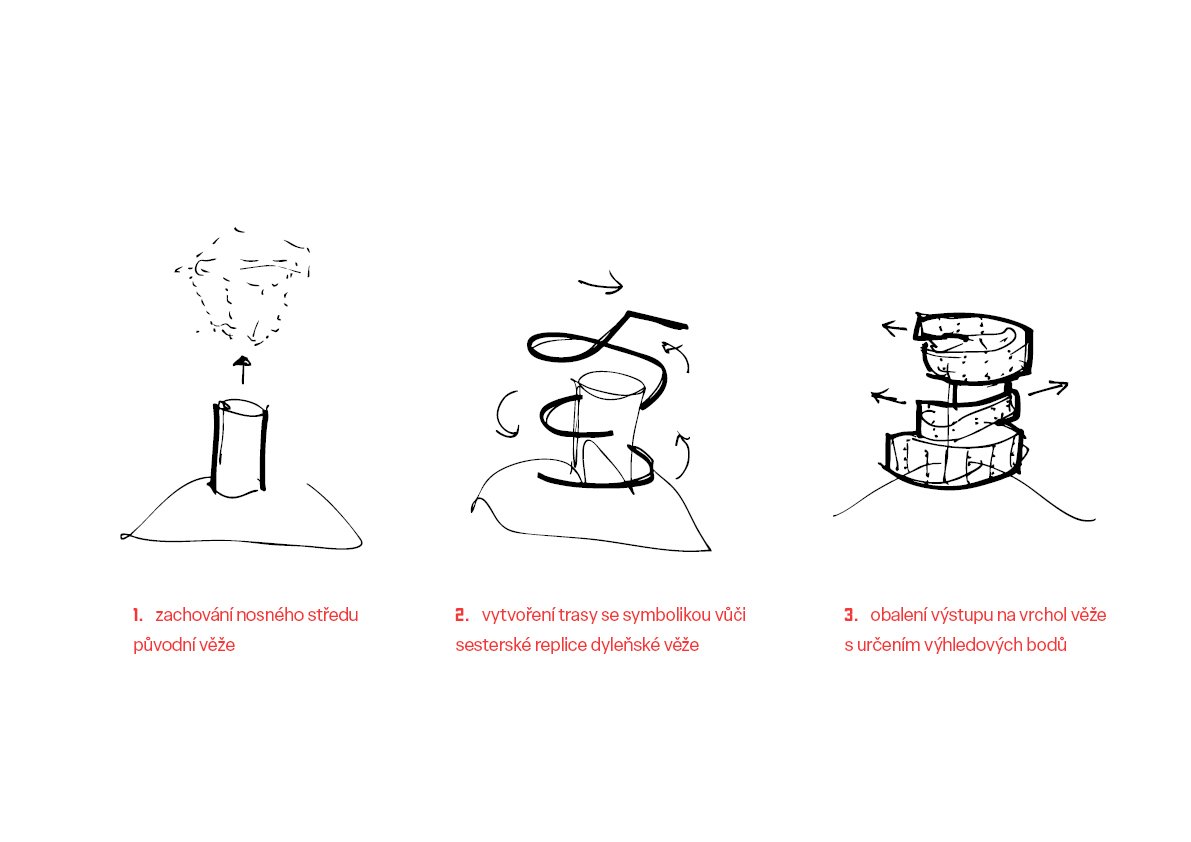 1. zachování nosného středu původní věže

2. vytvoření trasy se symbolikou vůči sesterské replice dyleňské věže

3. obalení výstupu na vrchol věže s určením výhledových bodů