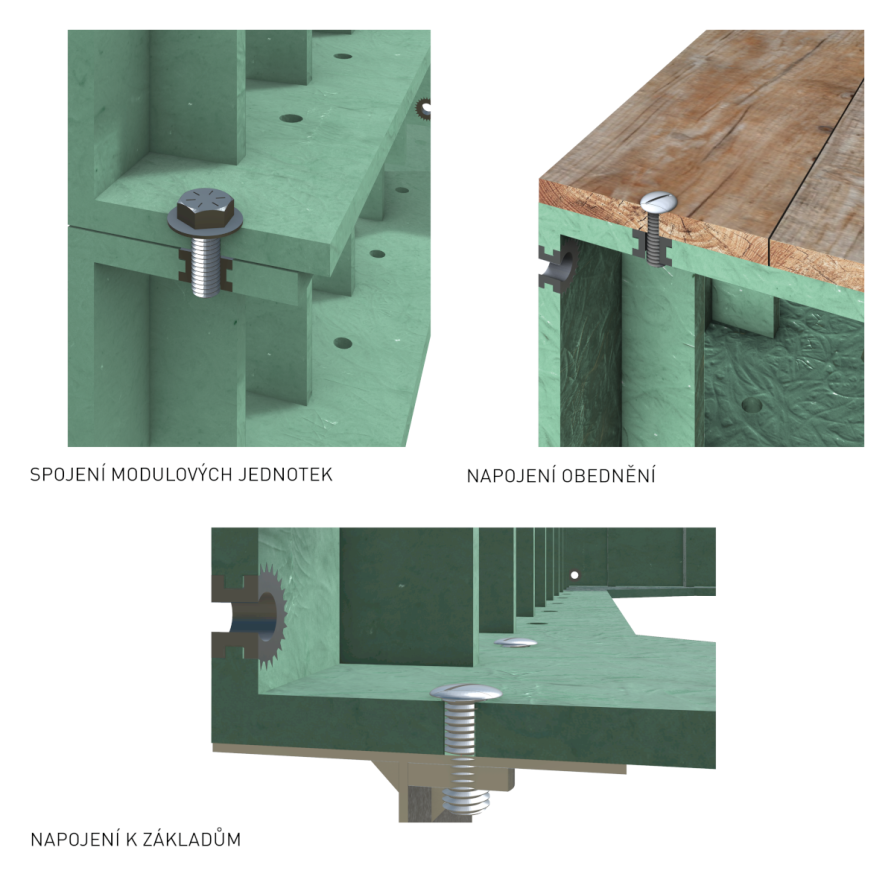 SPOJENÍ MODULOVÝCH JEDNOTEK

NAPOJENÍ OBEDNĚNÍ

NAPOJENÍ K ZÁKLADŮM