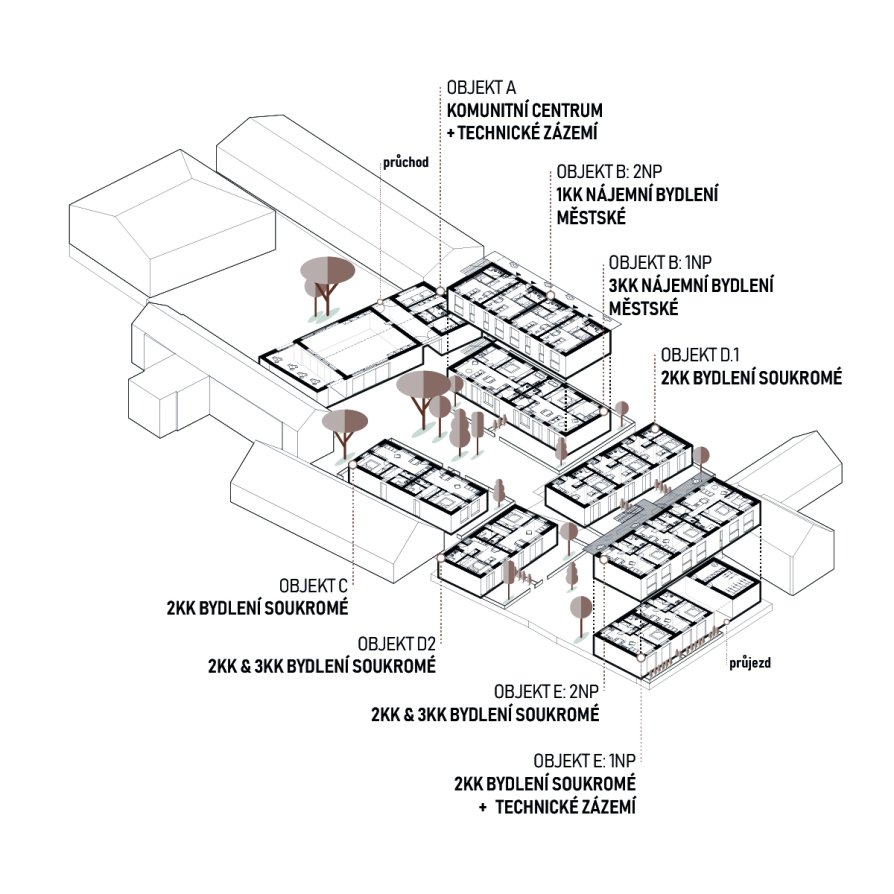 OBJEKT A
KOMUNITNÍ CENTRUM
+ TECHNICKÉ ZÁZEMÍ

průchod

OBJEKT B: 2NP
1KK NÁJEMNÍ BYDLENÍ
MĚSTSKÉ

OBJEKT B: 1NP
3KK NÁJEMNÍ BYDLENÍ
MĚSTSKÉ

OBJEKT D.1
2KK BYDLENÍ SOUKROMÉ

OBJEKT C
2KK BYDLENÍ SOUKROMÉ

OBJEKT D2
2KK & 3KK BYDLENÍ SOUKROMÉ

průjezd

OBJEKT E: 2NP
2KK & 3KK BYDLENÍ SOUKROMÉ

OBJEKT E: 1NP
2KK BYDLENÍ SOUKROMÉ
+ TECHNICKÉ ZÁZEMÍ