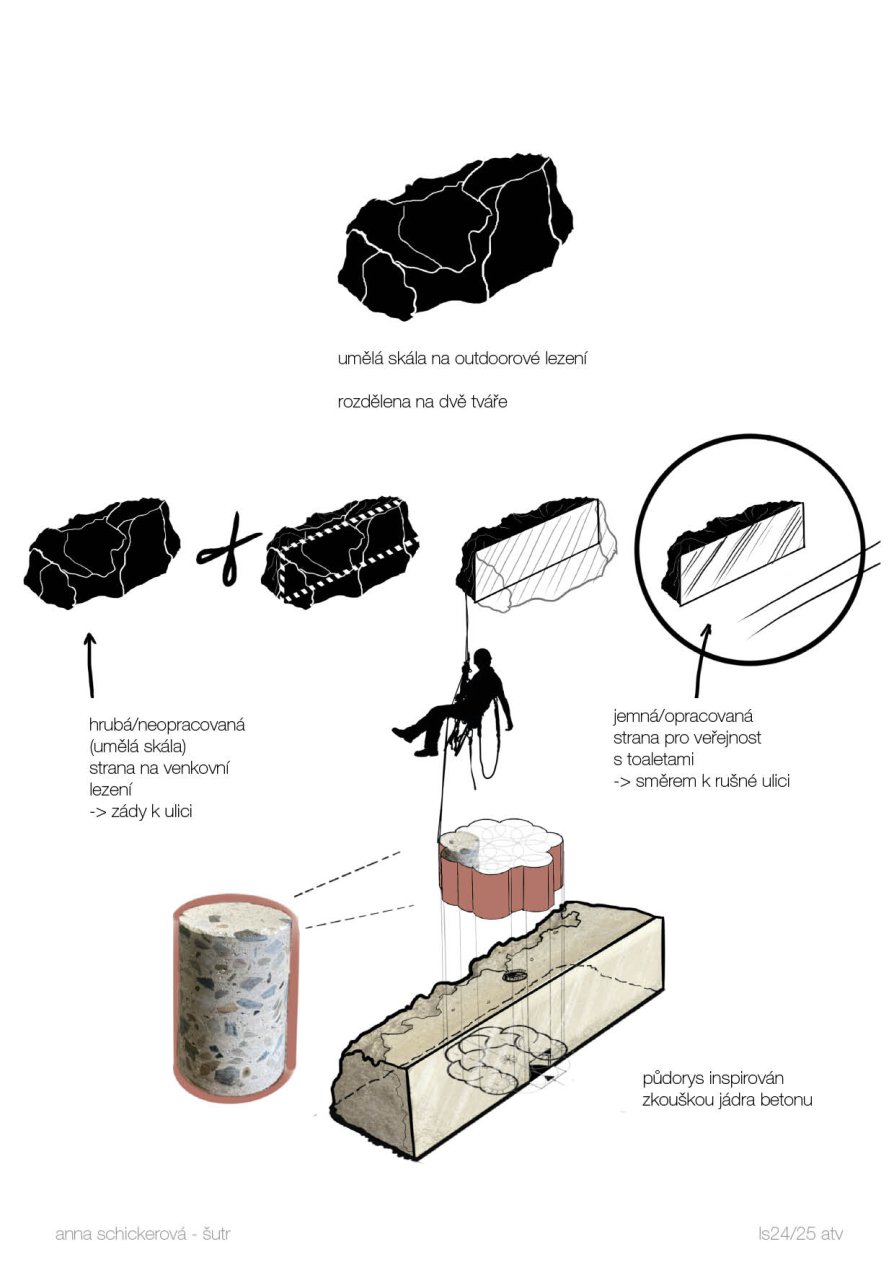 umělá skála na outdoorové lezení

rozdělena na dvě tváře

hrubá/neopracovaná (umělá skála) strana na venkovní lezení -> zády k ulici

jemná/opracovaná strana pro veřejnost s toaletami -> směrem k rušné ulici

půdorys inspirován zkouškou jádra betonu

anna schickerová - šutr

ls24/25 atv