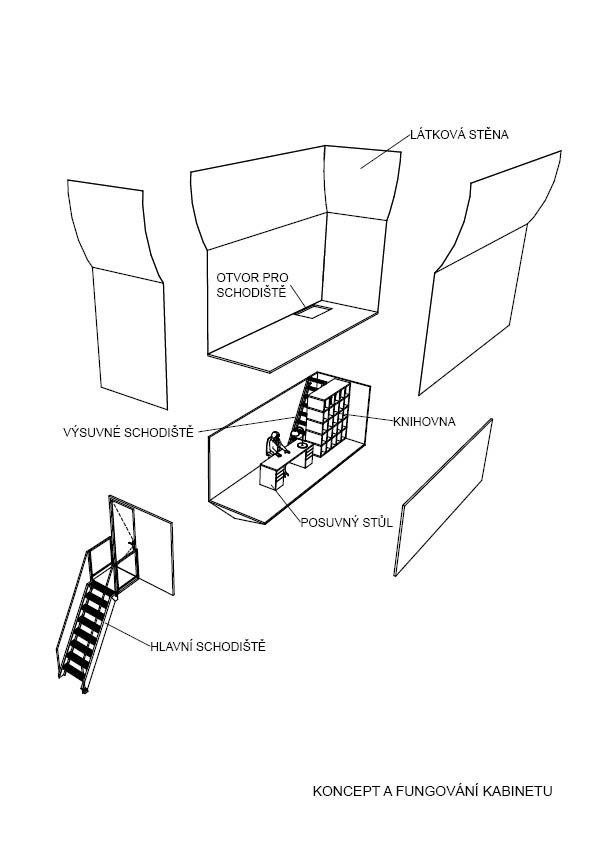 LÁTKOVÁ STĚNA

OTVOR PRO SCHODIŠTĚ

VÝSUVNÉ SCHODIŠTĚ

KNIHOVNA

POSUVNÝ STŮL

HLAVNÍ SCHODIŠTĚ

KONCEPT A FUNGOVÁNÍ KABINETU