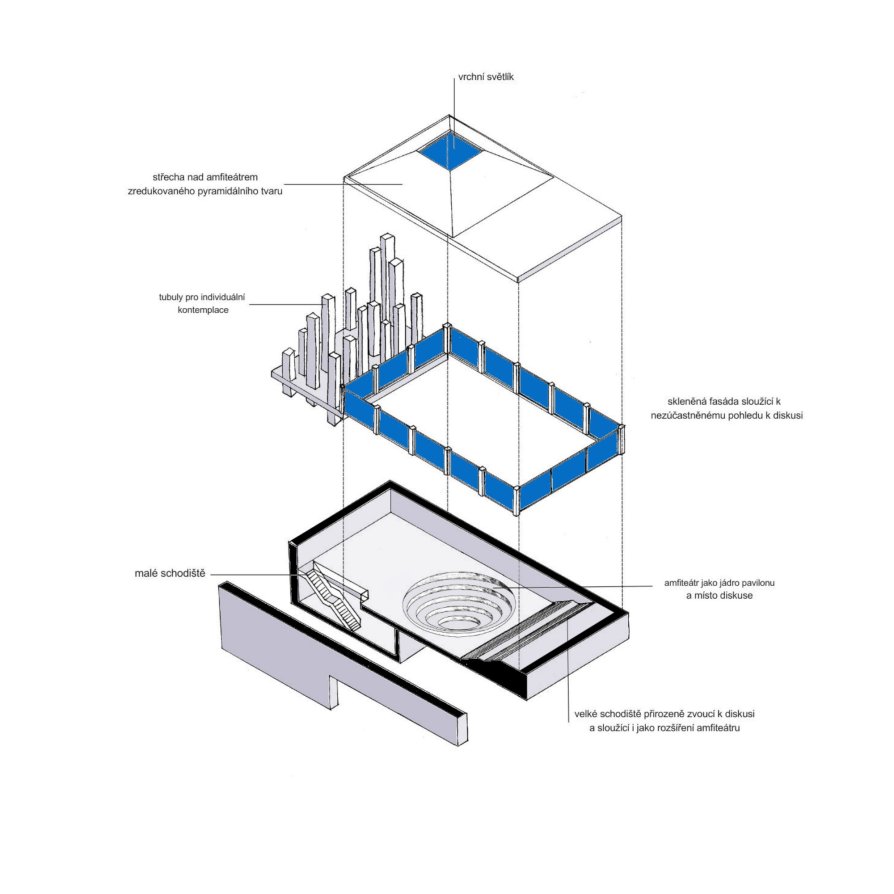 vrchní světlík

střecha nad amfiteátrem zredukovaného pyramidálního tvaru

tubuly pro individuální kontemplace

skleněná fasáda sloužící k nezúčastněnému pohledu k diskusi

malé schodiště

amfiteátr jako jádro pavilonu a místo diskuse

velké schodiště přirozeně zvoucí k diskusi a sloužící i jako rozšíření amfiteátru