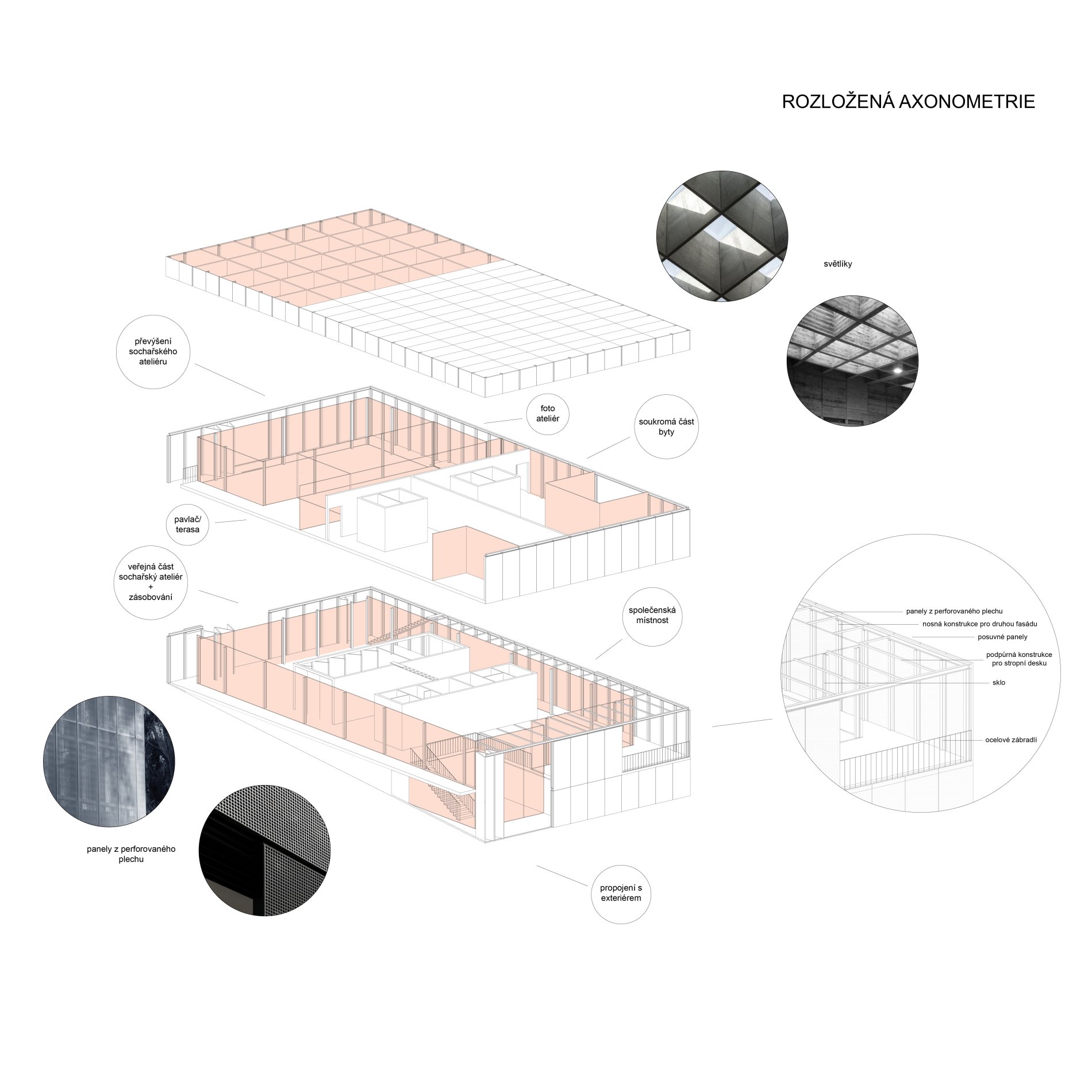 ROZLOŽENÁ AXONOMETRIE

světlíky

převýšení sochařského ateliéru

foto ateliér

soukromá část byty

pavlač/ terasa

veřejná část sochařský ateliér + zásobování

společenská místnost

panely z perforovaného plechu
nosná konstrukce pro druhou fasádu
posuvné panely
podpůrná konstrukce pro stropní desku
sklo
ocelové zábradlí

panely z perforovaného plechu

propojení s exteriérem