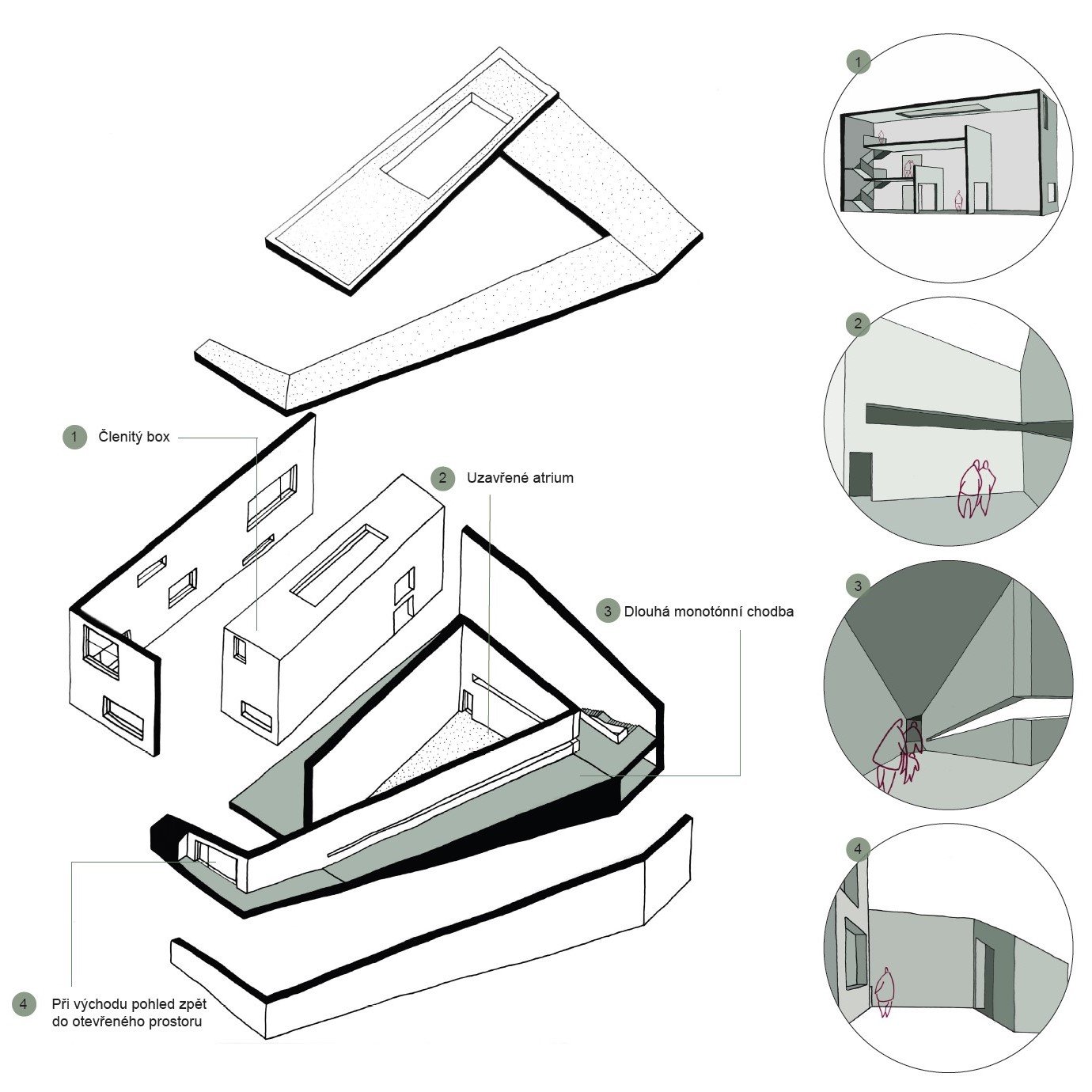 1 Členitý box

2 Uzavřené atrium

3 Dlouhá monotónní chodba

4 Při východu pohled zpět do otevřeného prostoru

1

2

3

4